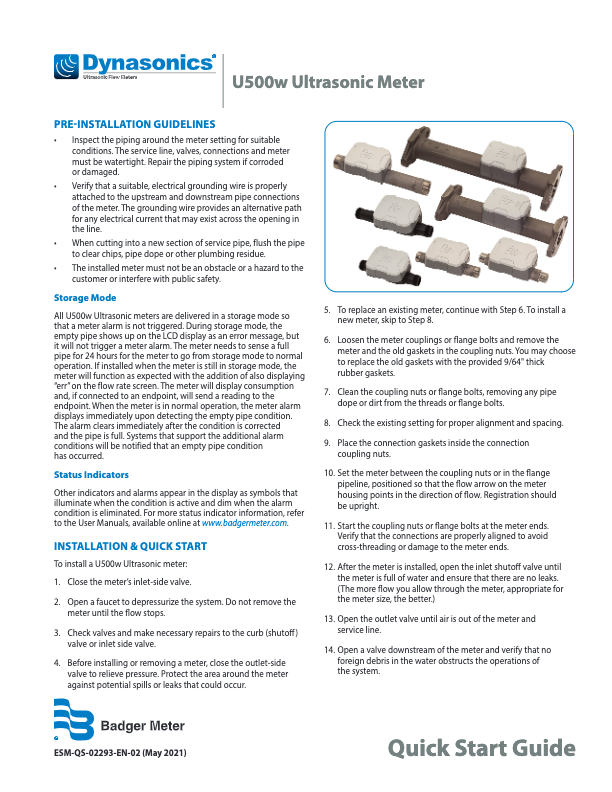 Dynasonics®
Ultrasonic Flow Meters

U500w Ultrasonic Meter

PRE-INSTALLATION GUIDELINES

• Inspect the piping around the meter setting for suitable conditions. The service line, valves, connections and meter must be watertight. Repair the piping system if corroded or damaged.
• Verify that a suitable, electrical grounding wire is properly attached to the upstream and downstream pipe connections of the meter. The grounding wire provides an alternative path for any electrical current that may exist across the opening in the line.
• When cutting into a new section of service pipe, flush the pipe to clear chips, pipe dope or other plumbing residue.
• The installed meter must not be an obstacle or a hazard to the customer or interfere with public safety.

Storage Mode

All U500w Ultrasonic meters are delivered in a storage mode so that a meter alarm is not triggered. During storage mode, the empty pipe shows up on the LCD display as an error message, but it will not trigger a meter alarm. The meter needs to sense a full pipe for 24 hours for the meter to go from storage mode to normal operation. If installed when the meter is still in storage mode, the meter will function as expected with the addition of also displaying "err" on the flow rate screen. The meter will display consumption and, if connected to an endpoint, will send a reading to the endpoint. When the meter is in normal operation, the meter alarm displays immediately upon detecting the empty pipe condition. The alarm clears immediately after the condition is corrected and the pipe is full. Systems that support the additional alarm conditions will be notified that an empty pipe condition has occurred.

Status Indicators

Other indicators and alarms appear in the display as symbols that illuminate when the condition is active and dim when the alarm condition is eliminated. For more status indicator information, refer to the User Manuals, available online at www.badgermeter.com.

INSTALLATION & QUICK START

To install a U500w Ultrasonic meter:

1. Close the meter's inlet-side valve.

2. Open a faucet to depressurize the system. Do not remove the meter until the flow stops.

3. Check valves and make necessary repairs to the curb (shutoff) valve or inlet side valve.

4. Before installing or removing a meter, close the outlet-side valve to relieve pressure. Protect the area around the meter against potential spills or leaks that could occur.

5. To replace an existing meter, continue with Step 6. To install a new meter, skip to Step 8.

6. Loosen the meter couplings or flange bolts and remove the meter and the old gaskets in the coupling nuts. You may choose to replace the old gaskets with the provided 9/64" thick rubber gaskets.

7. Clean the coupling nuts or flange bolts, removing any pipe dope or dirt from the threads or flange bolts.

8. Check the existing setting for proper alignment and spacing.

9. Place the connection gaskets inside the connection coupling nuts.

10. Set the meter between the coupling nuts or in the flange pipeline, positioned so that the flow arrow on the meter housing points in the direction of flow. Registration should be upright.

11. Start the coupling nuts or flange bolts at the meter ends. Verify that the connections are properly aligned to avoid cross-threading or damage to the meter ends.

12. After the meter is installed, open the inlet shutoff valve until the meter is full of water and ensure that there are no leaks. (The more flow you allow through the meter, appropriate for the meter size, the better.)

13. Open the outlet valve until air is out of the meter and service line.

14. Open a valve downstream of the meter and verify that no foreign debris in the water obstructs the operations of the system.

Badger Meter

ESM-QS-02293-EN-02 (May 2021)

Quick Start Guide